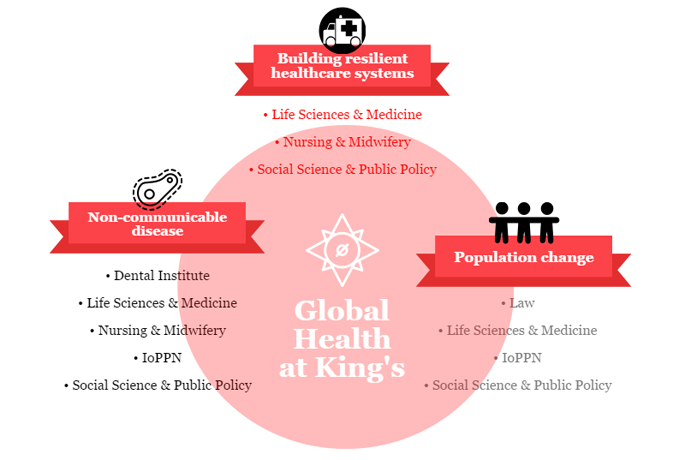 Building resilient healthcare systems

• Life Sciences & Medicine

• Nursing & Midwifery

• Social Science & Public Policy

Non-communicable disease

• Dental Institute

• Life Sciences & Medicine

• Nursing & Midwifery

• IoPPN

• Social Science & Public Policy

Global Health at King's

Population change

• Law

• Life Sciences & Medicine

• IoPPN

• Social Science & Public Policy