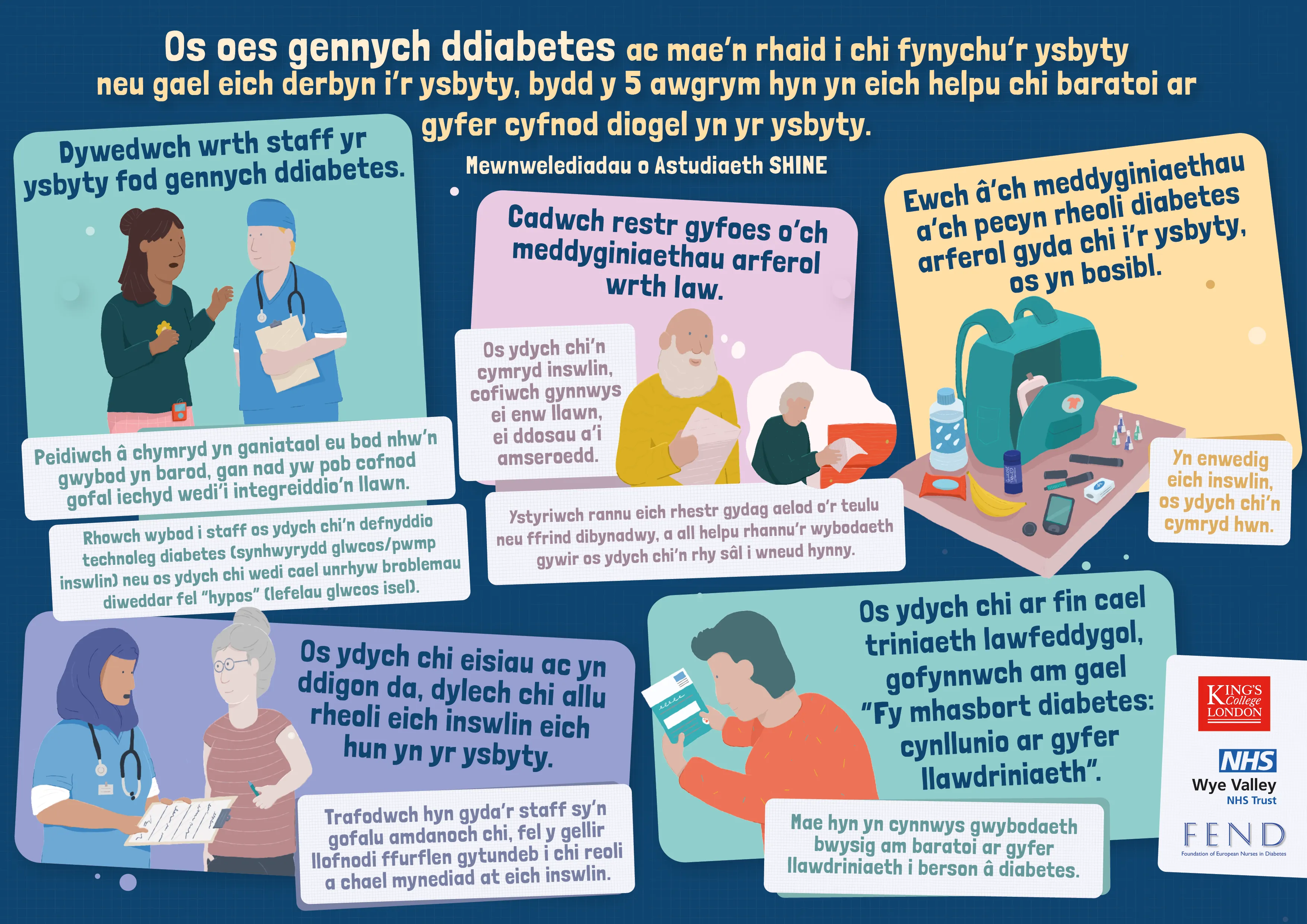 Os oes gennych ddiabetes ac mae'n rhaid i chi fynychu'r ysbyty neu gael eich derbyn i'r ysbyty, bydd y 5 awgrym hyn yn eich helpu chi baratoi ar gyfer cyfnod diogel yn yr ysbyty.

Mewnwelediadau o Astudiaeth SHINE

Dywedwch wrth staff yr ysbyty fod gennych ddiabetes.

Peidiwch â chymryd yn ganiataol eu bod nhw'n gwybod yn barod, gan nad yw pob cofnod gofal iechyd wedi'i integreiddio'n llawn.

Rhowch wybod i staff os ydych chi'n defnyddio technoleg diabetes (synhwyrydd glwcos/pwmp inswlin) neu os ydych chi wedi cael unrhyw broblemau diweddar fel "hypos" (lefelau glwcos isel).

Cadwch restr gyfoes o'ch meddyginiaethau arferol wrth law.

Os ydych chi'n cymryd inswlin, cofiwch gynnwys ei enw llawn, ei ddosau a'i amseroedd.

Ystyriwch rannu eich rhestr gydag aelod o'r teulu neu ffrind dibynadwy, a all helpu rhannu'r wybodaeth gywir os ydych chi'n rhy sâl i wneud hynny.

Ewch â'ch meddyginiaethau a'ch pecyn rheoli diabetes arferol gyda chi i'r ysbyty, os yn bosibl.

Yn enwedig eich inswlin, os ydych chi'n cymryd hwn.

Os ydych chi eisiau ac yn ddigon da, dylech chi allu rheoli eich inswlin eich hun yn yr ysbyty.

Trafodwch hyn gyda'r staff sy'n gofalu amdanoch chi, fel y gellir llofnodi ffurflen gytundeb i chi reoli a chael mynediad at eich inswlin.

Os ydych chi ar fin cael triniaeth lawfeddygol, gofynnwch am gael "Fy mhasbort diabetes: cynllunio ar gyfer llawdriniaeth".

Mae hyn yn cynnwys gwybodaeth bwysig am baratoi ar gyfer llawdriniaeth i berson â diabetes.

KING'S College LONDON

NHS
Wye Valley
NHS Trust

FEND
Foundation of European Nurses in Diabetes