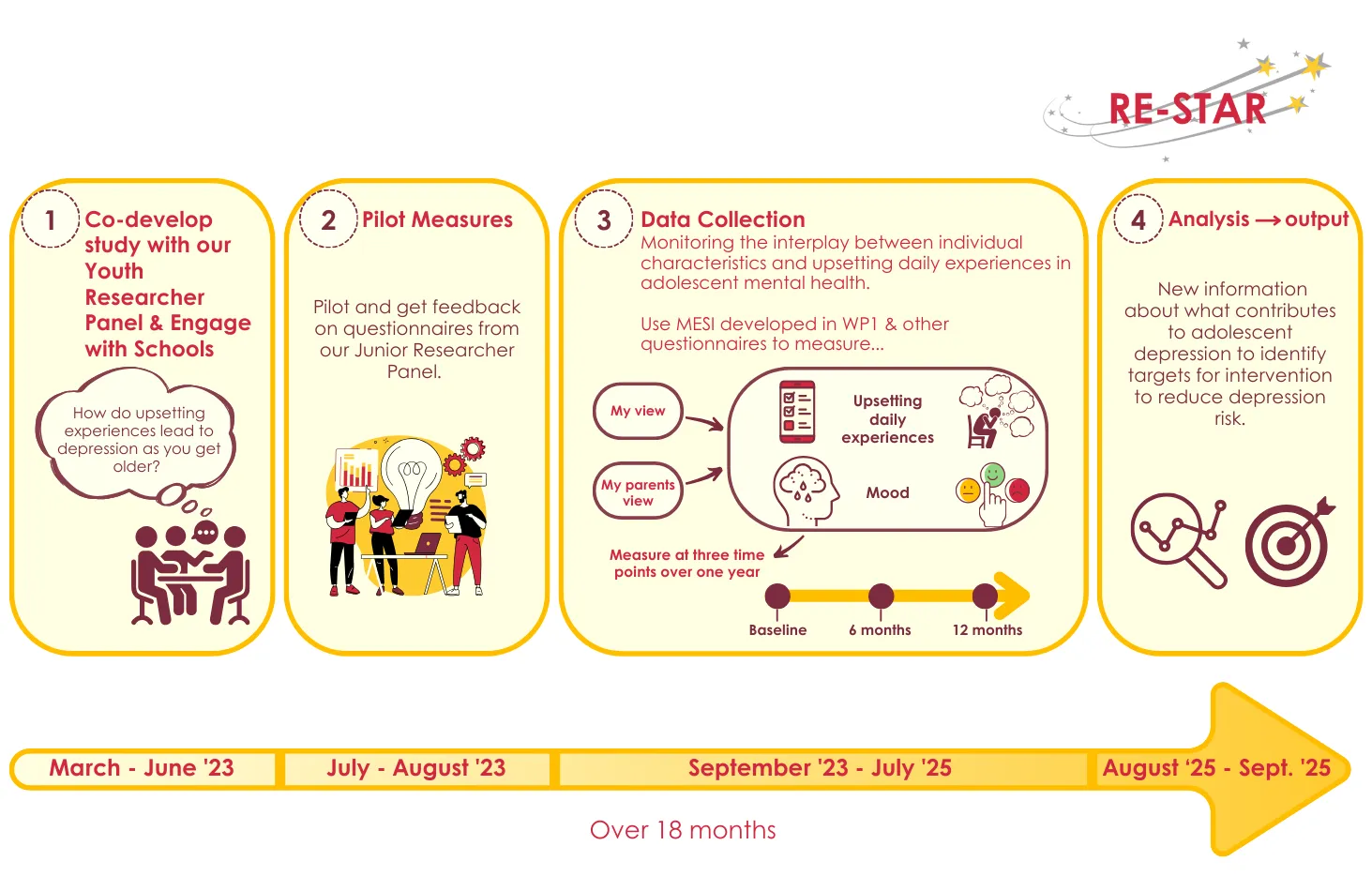 RE-STAR

1 Co-develop study with our Youth Researcher Panel & Engage with Schools

How do upsetting experiences lead to depression as you get older?

2 Pilot Measures

Pilot and get feedback on questionnaires from our Junior Researcher Panel.

3 Data Collection
Monitoring the interplay between individual characteristics and upsetting daily experiences in adolescent mental health.

Use MESI developed in WP1 & other questionnaires to measure...

My view

My parents view

Upsetting daily experiences

Mood

Measure at three time points over one year

Baseline

6 months

12 months

4 Analysis → output

New information about what contributes to adolescent depression to identify targets for intervention to reduce depression risk.

March - June '23

July - August '23

September '23 - July '25

August '25 - Sept. '25

Over 18 months