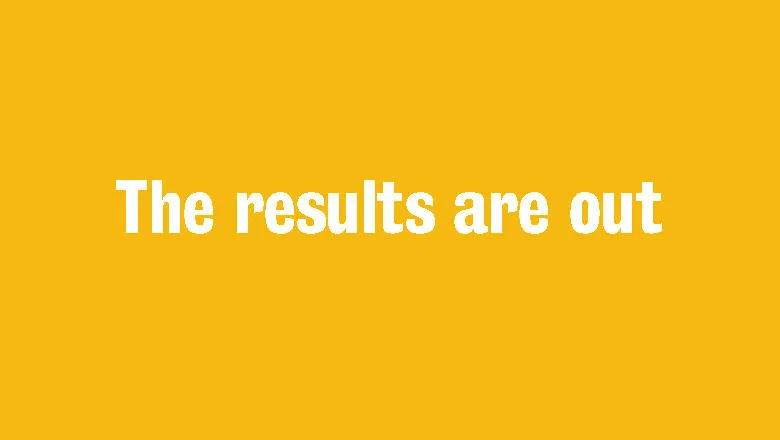 The results are out